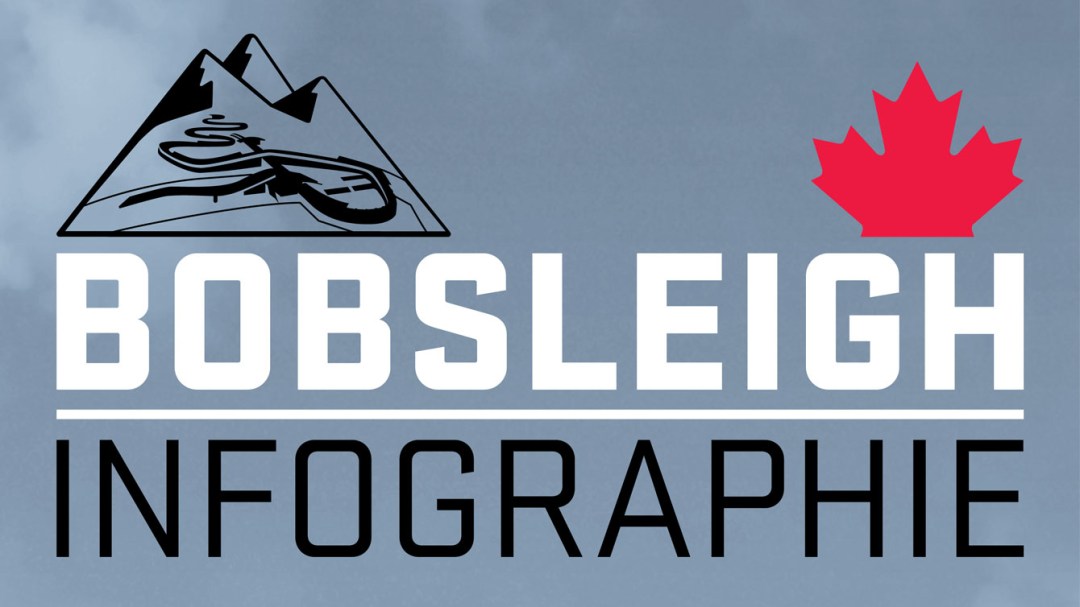 BOBSLEIGH
INFOGRAPHIE