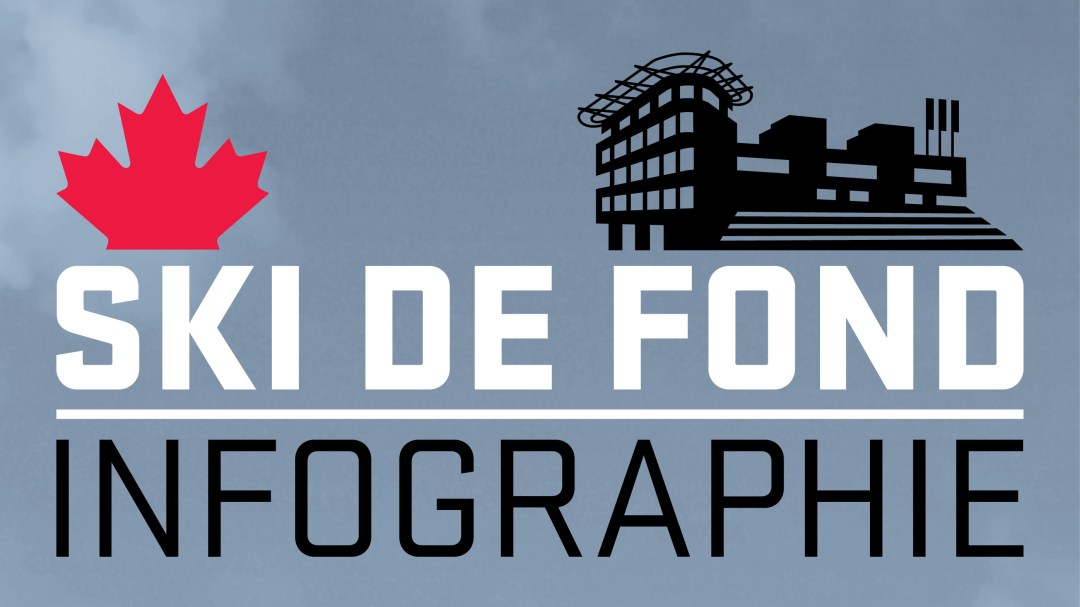 SKI DE FOND
INFOGRAPHIE