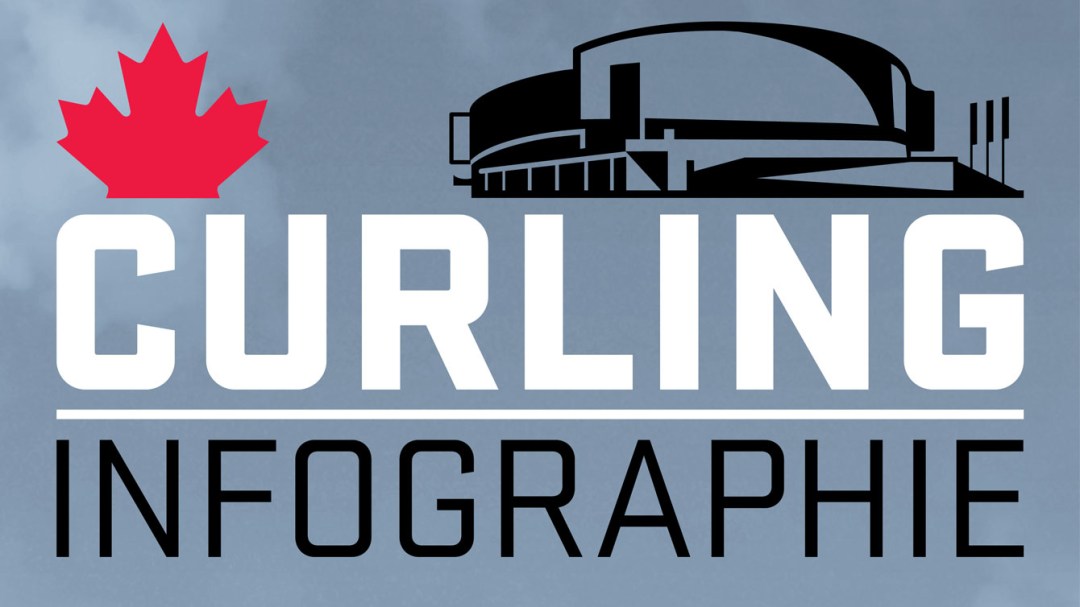 CURLING
INFOGRAPHIE