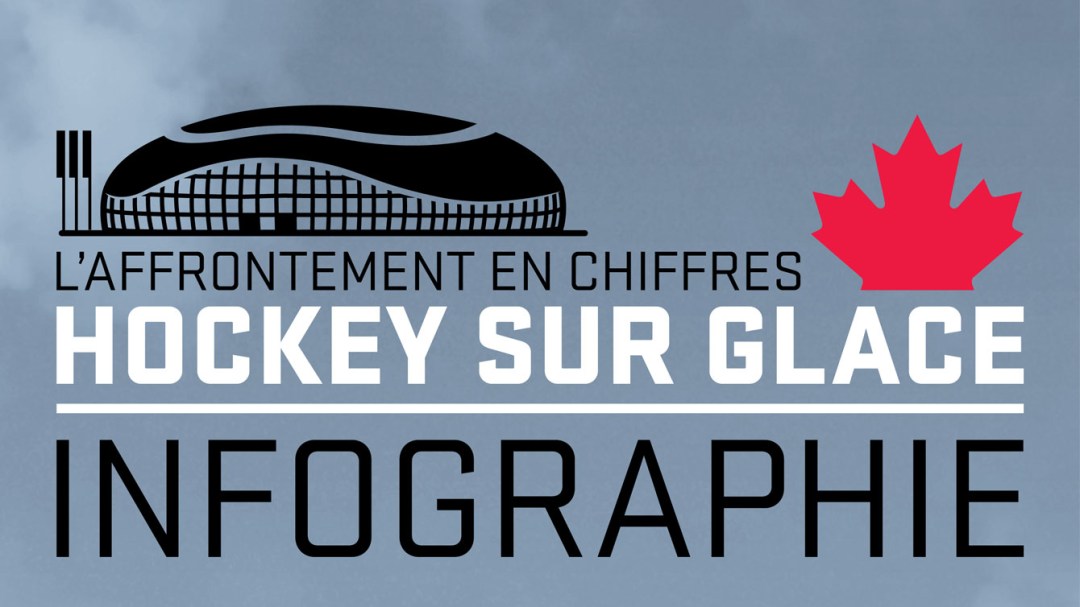 L'AFFRONTEMENT EN CHIFFRES
HOCKEY SUR GLACE
INFOGRAPHIE