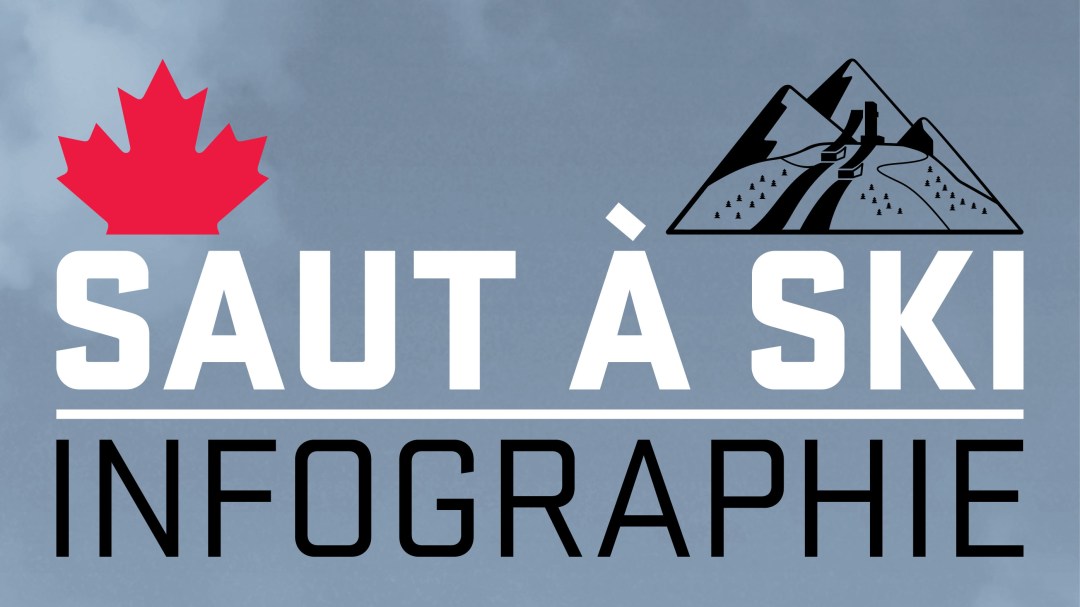 SAUT À SKI

INFOGRAPHIE