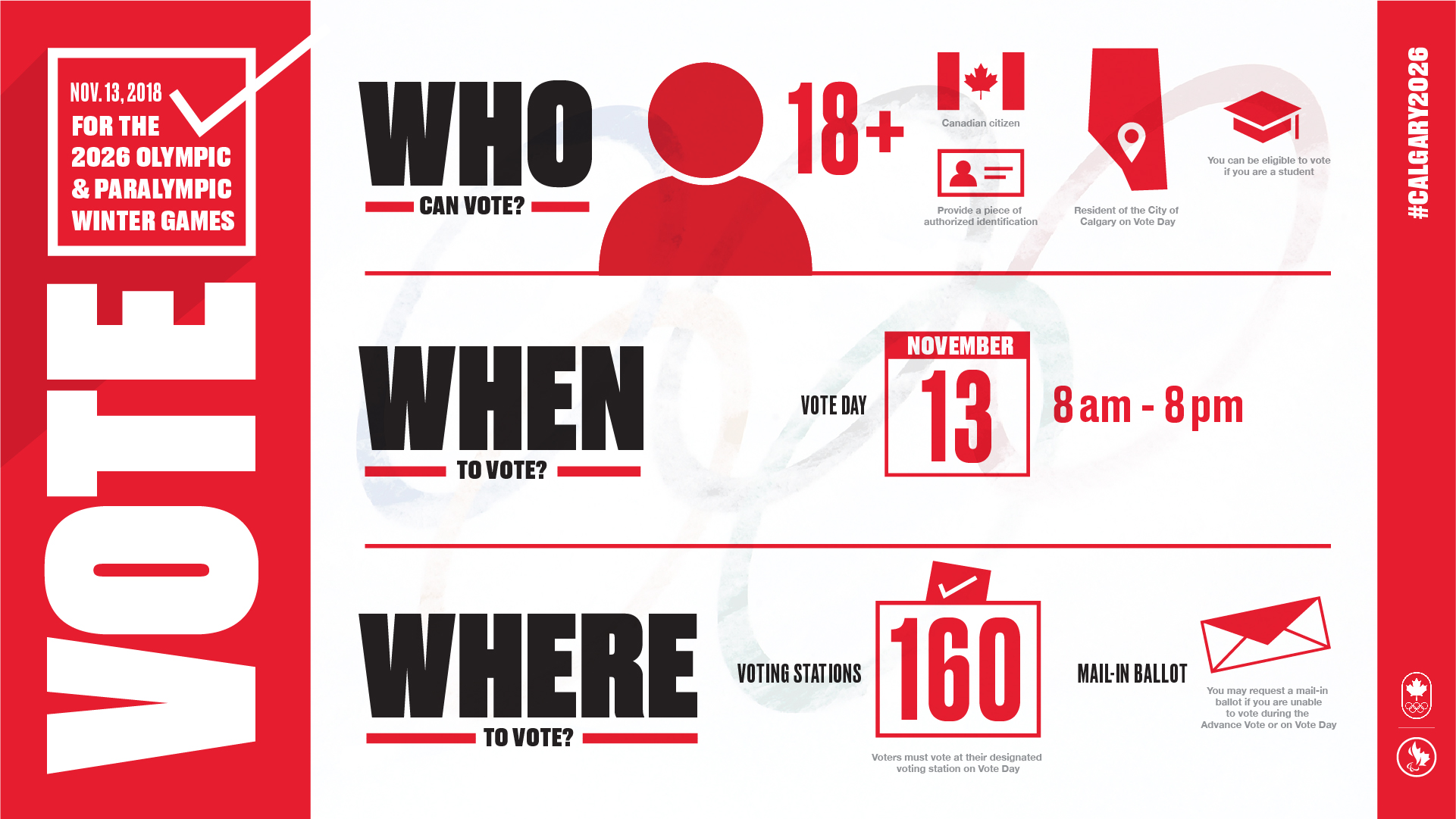 NOV. 13, 2018
FOR THE
2026 OLYMPIC
& PARALYMPIC
WINTER GAMES

VOTE

WHO
CAN VOTE?

18+

Canadian citizen

Provide a piece of authorized identification

Resident of the City of Calgary on Vote Day

You can be eligible to vote if you are a student

WHEN
TO VOTE?

VOTE DAY

NOVEMBER
13

8 am - 8 pm

WHERE
TO VOTE?

VOTING STATIONS

160

Voters must vote at their designated voting station on Vote Day

MAIL-IN BALLOT

You may request a mail-in ballot if you are unable to vote during the Advance Vote or on Vote Day

#CALGARY2026